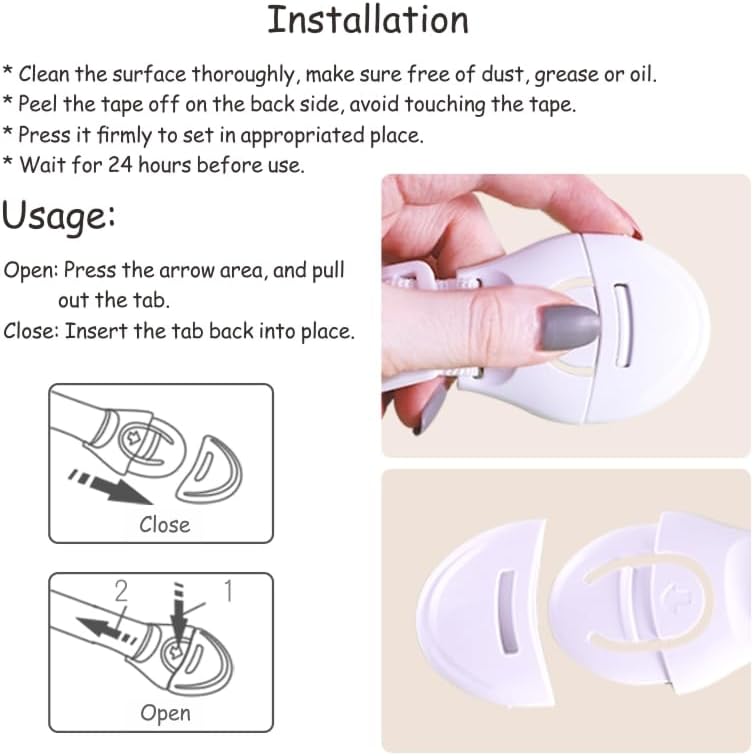 Installation

* Clean the surface thoroughly, make sure free of dust, grease or oil.
* Peel the tape off on the back side, avoid touching the tape.
* Press it firmly to set in appropriated place.
* Wait for 24 hours before use.

Usage:

Open: Press the arrow area, and pull out the tab.
Close: Insert the tab back into place.

Close

2
1
Open