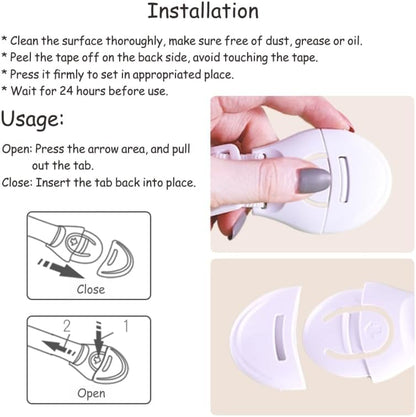 Installation

* Clean the surface thoroughly, make sure free of dust, grease or oil.
* Peel the tape off on the back side, avoid touching the tape.
* Press it firmly to set in appropriated place.
* Wait for 24 hours before use.

Usage:

Open: Press the arrow area, and pull out the tab.
Close: Insert the tab back into place.

Close

2
1
Open