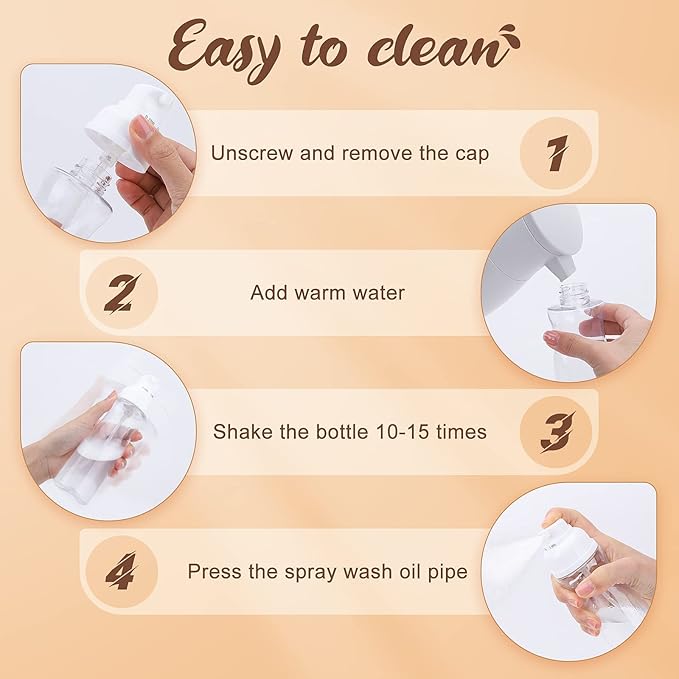 Easy to clean

Unscrew and remove the cap 1

2 Add warm water

Shake the bottle 10-15 times 3

4 Press the spray wash oil pipe