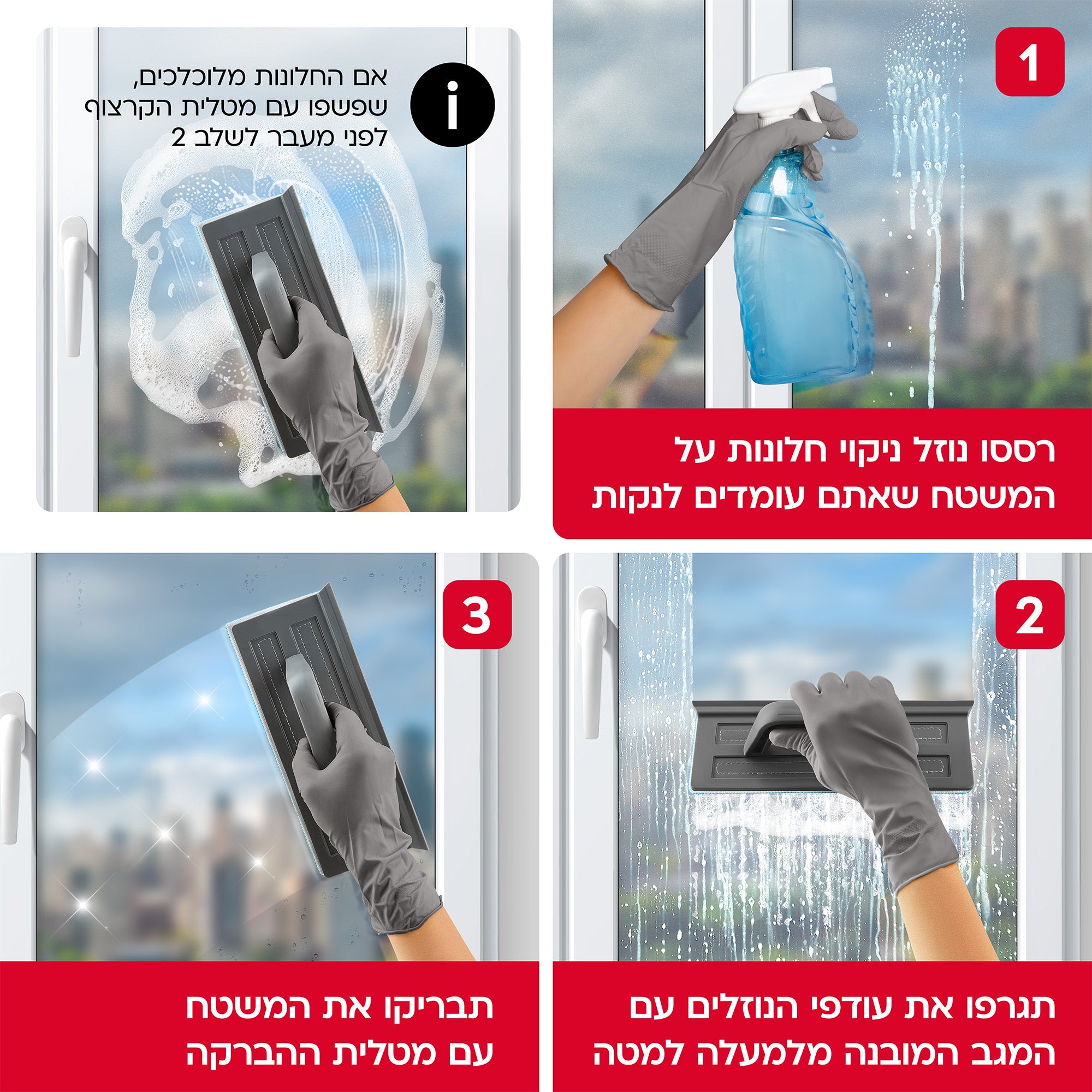 1

רססו נוזל ניקוי חלונות על המשטח שאתם עומדים לנקות

i

אם החלונות מלוכלכים, שפשפו עם מטלית הקרצוף לפני מעבר לשלב 2

2

תגרפו את עודפי הנוזלים עם המגב המובנה מלמעלה למטה

3

תבריקו את המשטח עם מטלית ההברקה